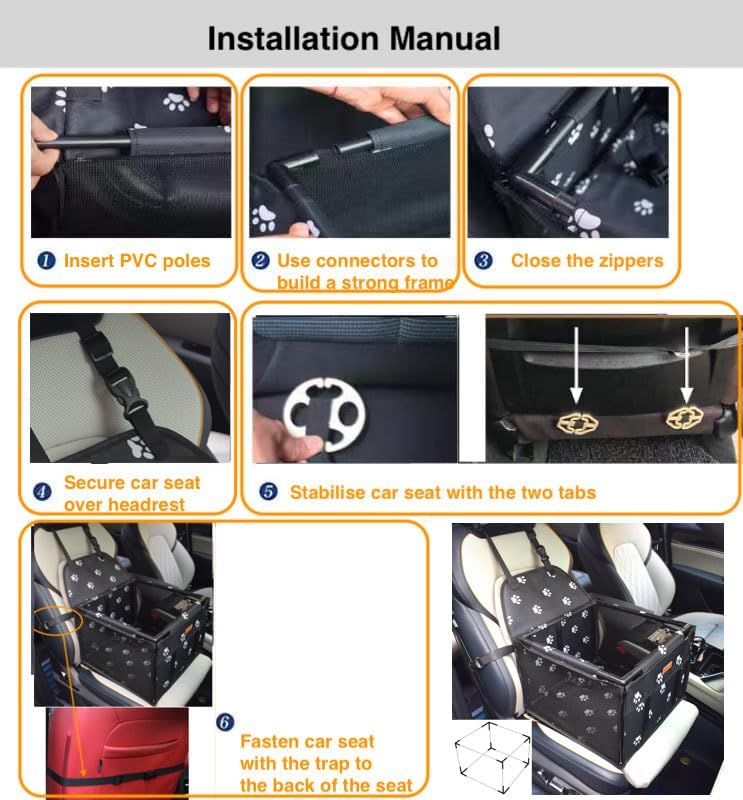 Installation Manual

❶ Insert PVC poles

❷ Use connectors to build a strong frame

❸ Close the zippers

❹ Secure car seat over headrest

❺ Stabilise car seat with the two tabs

❻ Fasten car seat with the trap to the back of the seat